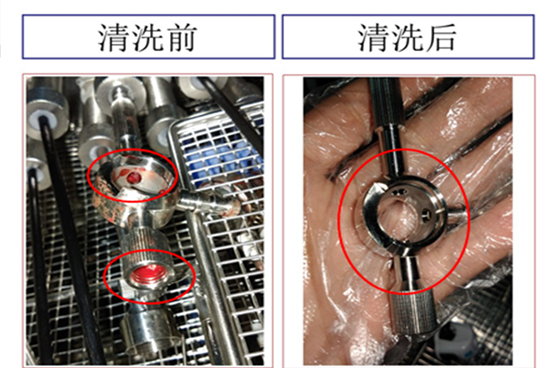 清洗前

清洗后